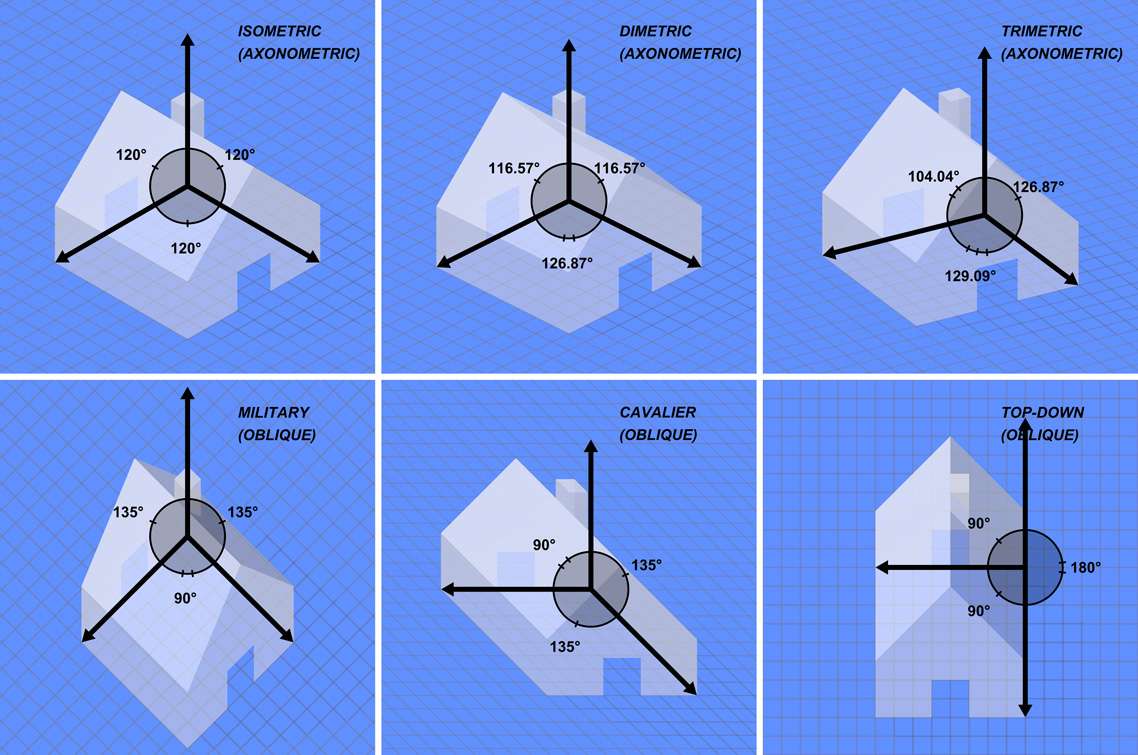 ISOMETRIC (AXONOMETRIC)

120°
120°
120°

DIMETRIC (AXONOMETRIC)

116.57°
116.57°
126.87°

TRIMETRIC (AXONOMETRIC)

104.04°
126.87°
129.09°

MILITARY (OBLIQUE)

135°
135°
90°

CAVALIER (OBLIQUE)

90°
135°
135°

TOP-DOWN (OBLIQUE)

90°
180°
90°